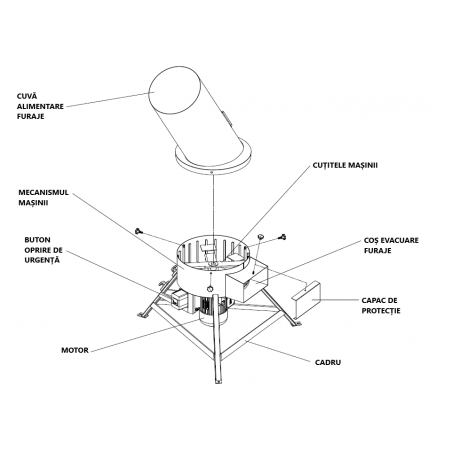 CUVĂ ALIMENTARE FURAJE

CUȚITELE MAȘINII

MECANISMUL MAȘINII

BUTON OPRIRE DE URGENȚĂ

COȘ EVACUARE FURAJE

CAPAC DE PROTECȚIE

MOTOR

CADRU