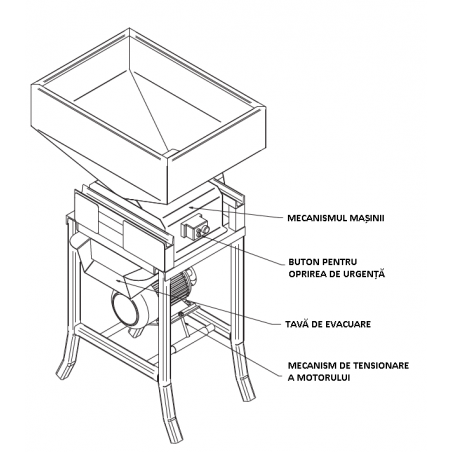 MECANISMUL MAȘINII

BUTON PENTRU OPRIREA DE URGENȚĂ

TAVĂ DE EVACUARE

MECANISM DE TENSIONARE A MOTORULUI