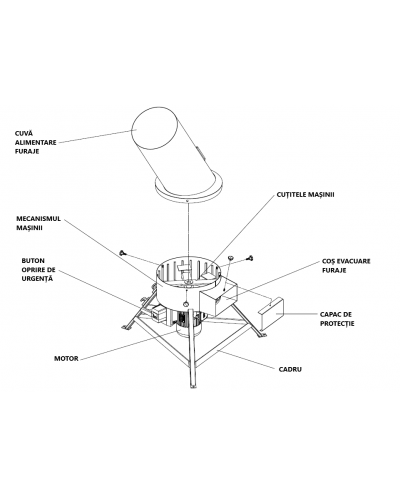 CUVĂ ALIMENTARE FURAJE

CUȚITELE MAȘINII

MECANISMUL MAȘINII

BUTON OPRIRE DE URGENȚĂ

COȘ EVACUARE FURAJE

CAPAC DE PROTECȚIE

MOTOR

CADRU