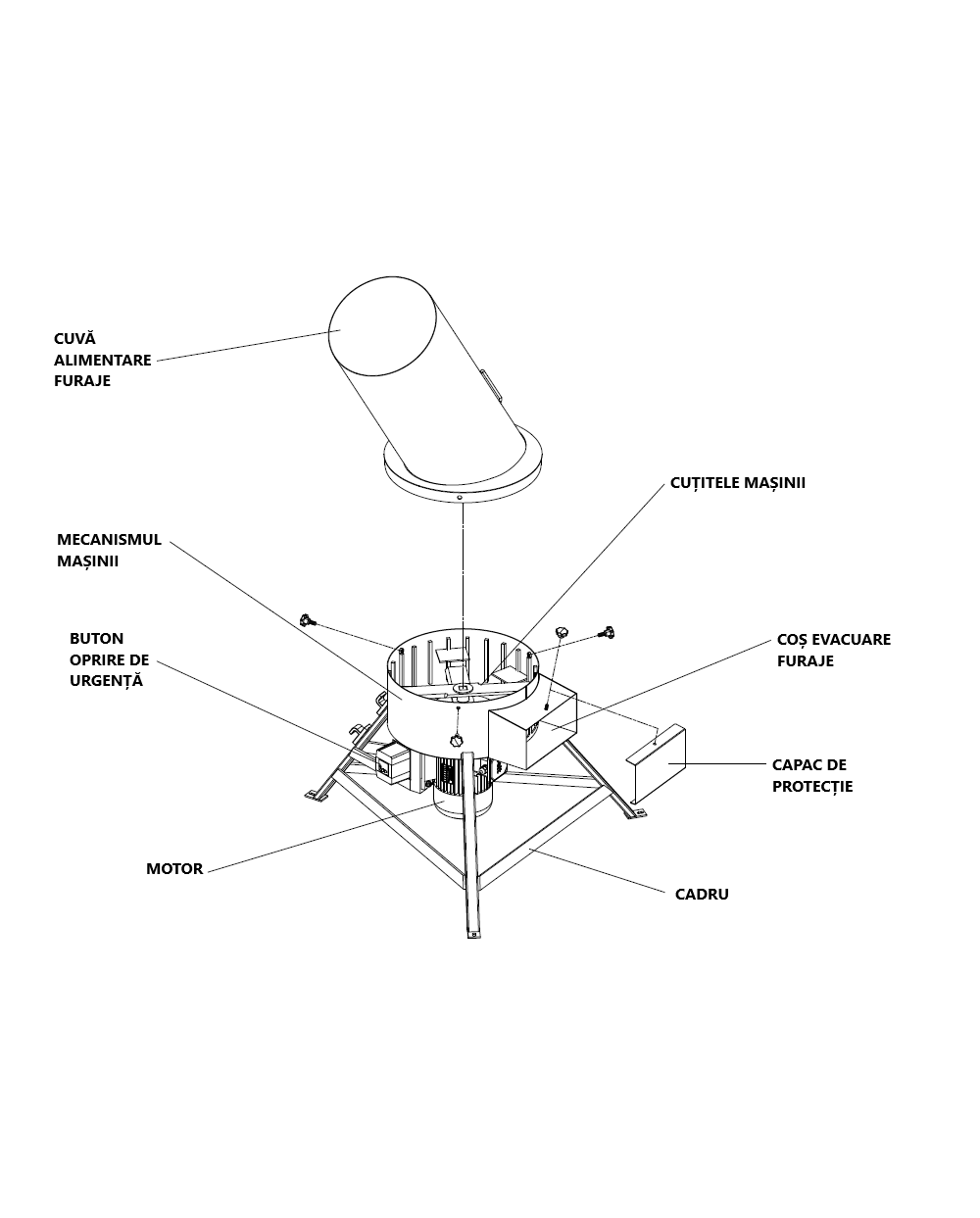 CUVĂ ALIMENTARE FURAJE

CUȚITELE MAȘINII

MECANISMUL MAȘINII

BUTON OPRIRE DE URGENȚĂ

COȘ EVACUARE FURAJE

CAPAC DE PROTECȚIE

MOTOR

CADRU