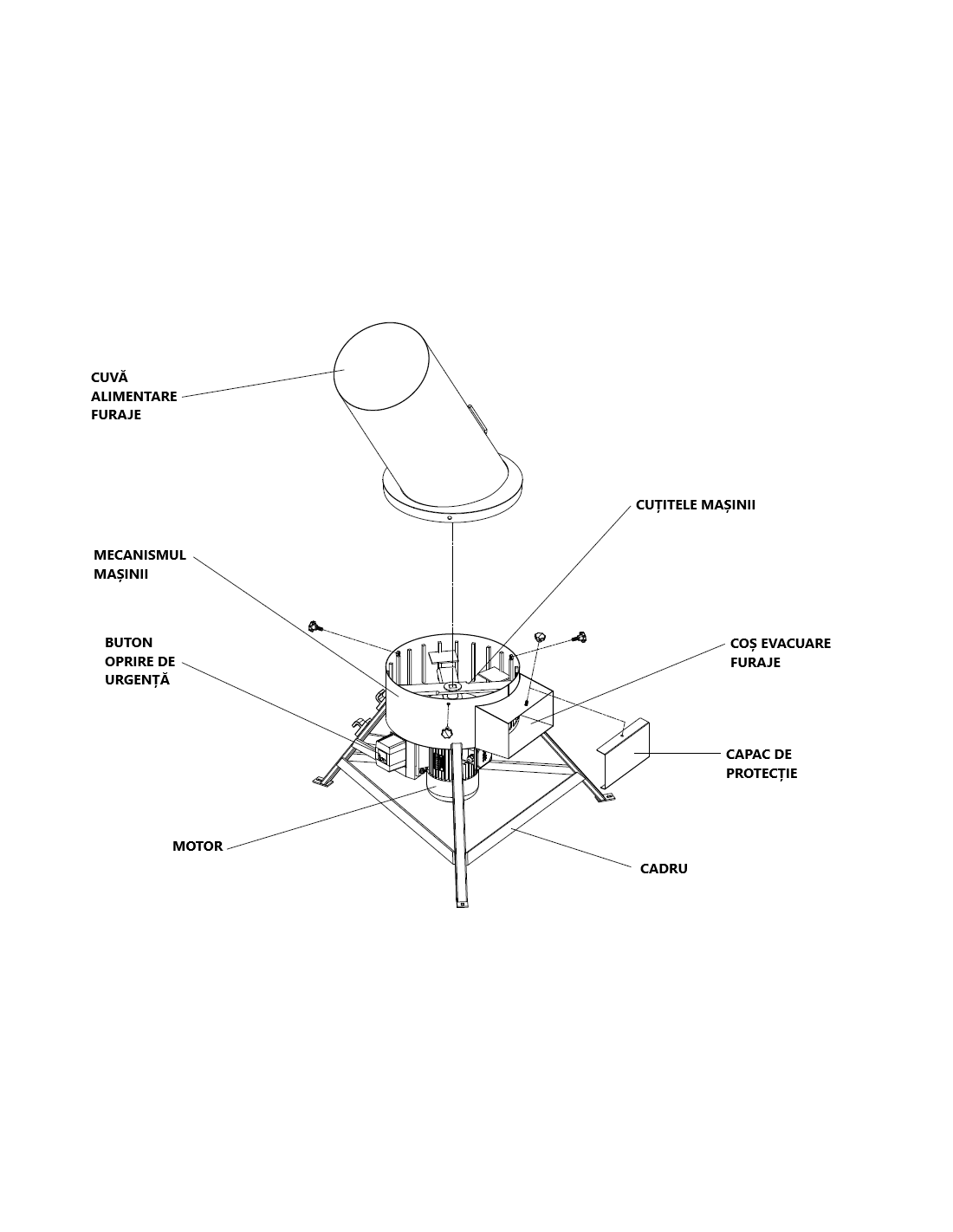 CUVĂ ALIMENTARE FURAJE

CUȚITELE MAȘINII

MECANISMUL MAȘINII

BUTON OPRIRE DE URGENȚĂ

COȘ EVACUARE FURAJE

CAPAC DE PROTECȚIE

MOTOR

CADRU