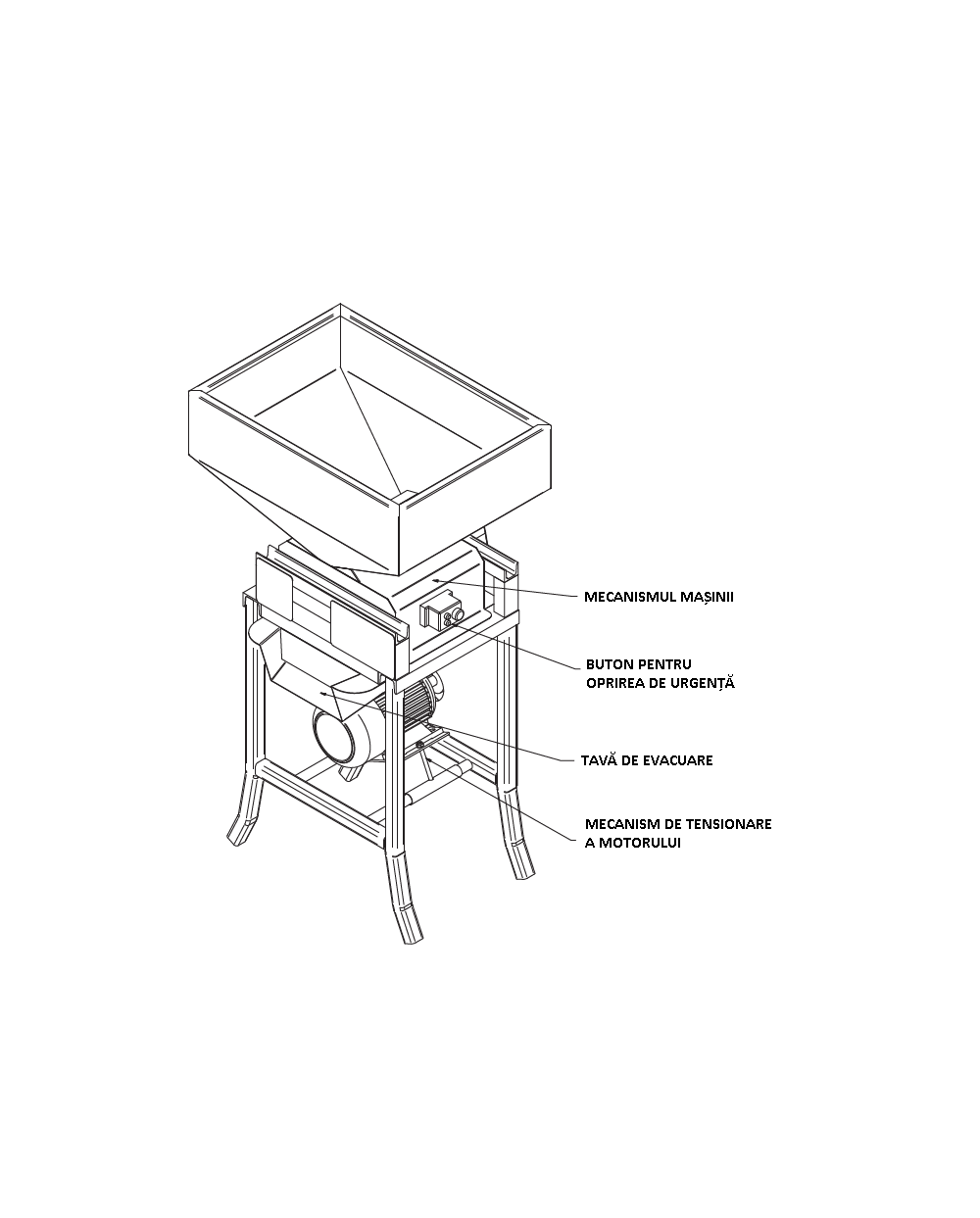 MECANISMUL MAȘINII

BUTON PENTRU OPRIREA DE URGENȚĂ

TAVĂ DE EVACUARE

MECANISM DE TENSIONARE A MOTORULUI