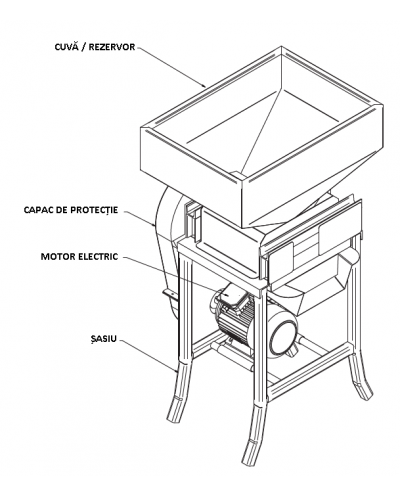 CUVĂ / REZERVOR

CAPAC DE PROTECȚIE

MOTOR ELECTRIC

ȘASIU