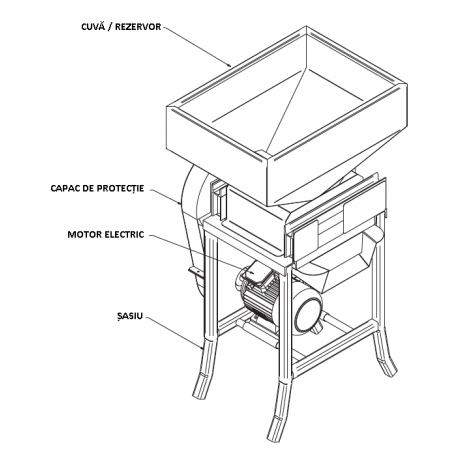 CUVĂ / REZERVOR

CAPAC DE PROTECȚIE

MOTOR ELECTRIC

ȘASIU